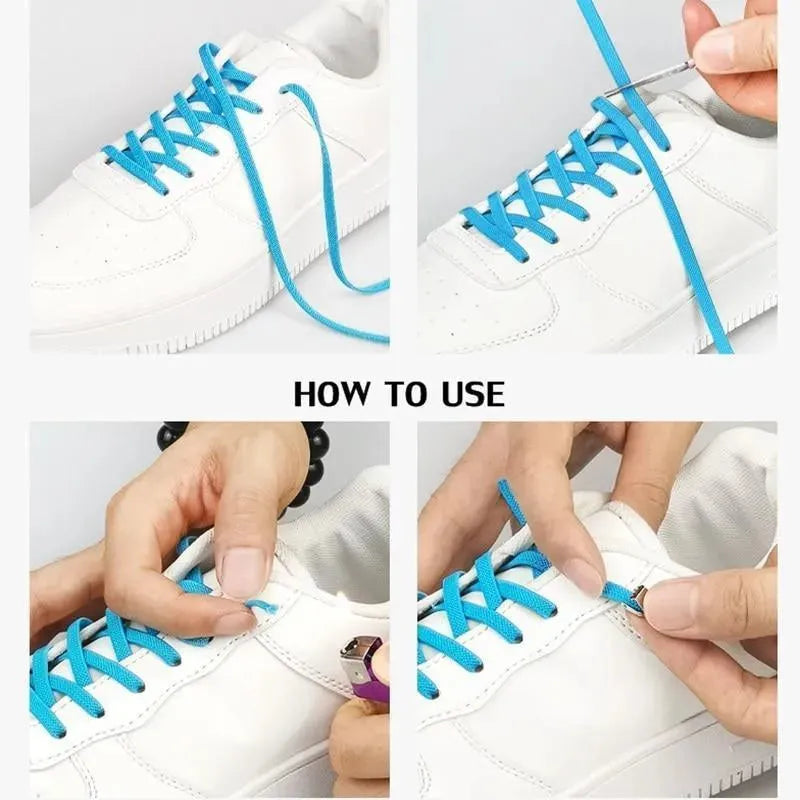 HOW TO USE