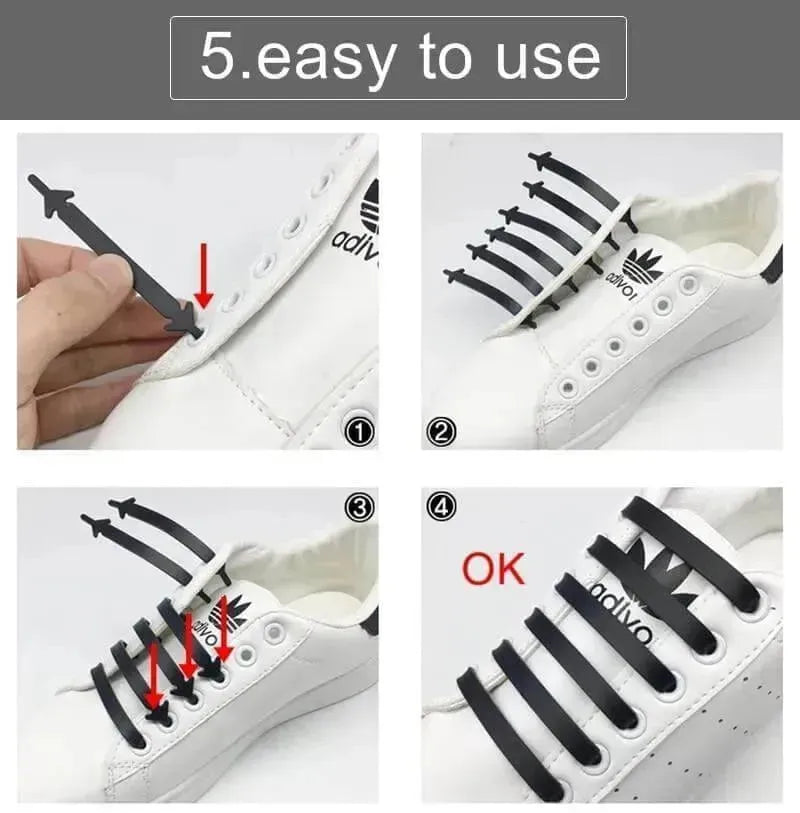 5.easy to use

adivo

①

adivo

②

③

adivo

④

OK

adivo